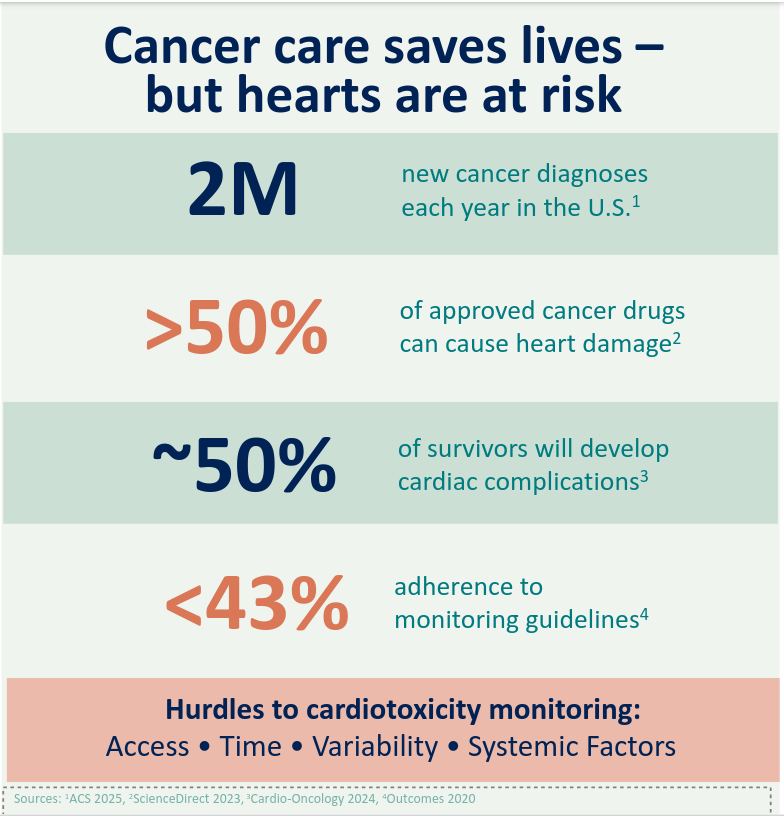 Cancer care saves lives – but hearts are at risk

2M new cancer diagnoses each year in the U.S.$^1$

>50% of approved cancer drugs can cause heart damage$^2$

~50% of survivors will develop cardiac complications$^3$

<43% adherence to monitoring guidelines$^4$

Hurdles to cardiotoxicity monitoring:
Access • Time • Variability • Systemic Factors

Sources: $^1$ACS 2025, $^2$ScienceDirect 2023, $^3$Cardio-Oncology 2024, $^4$Outcomes 2020